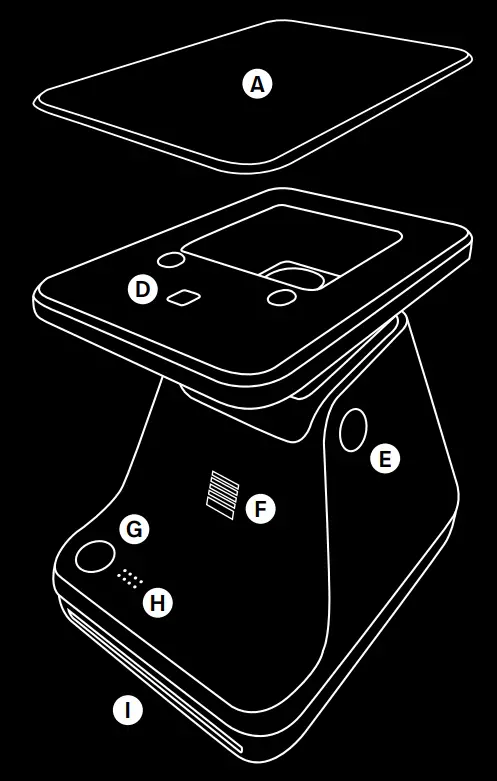 A

D

E

F

G

H

I