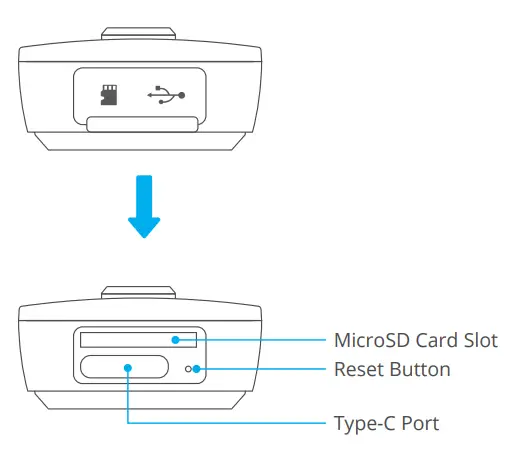 MicroSD Card Slot
Reset Button
Type-C Port