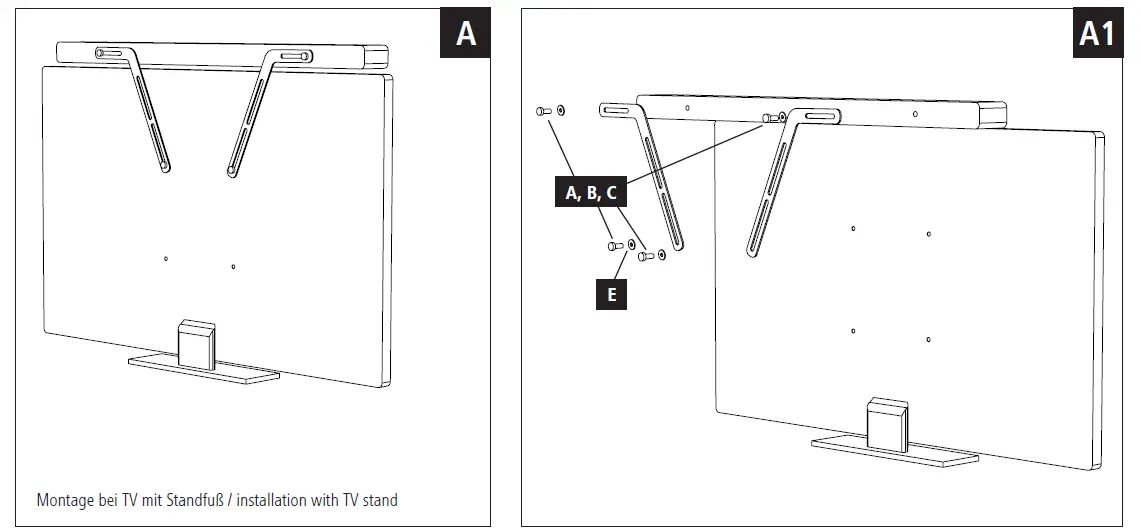 A

Montage bei TV mit Standfuß / installation with TV stand

A1

A, B, C

E