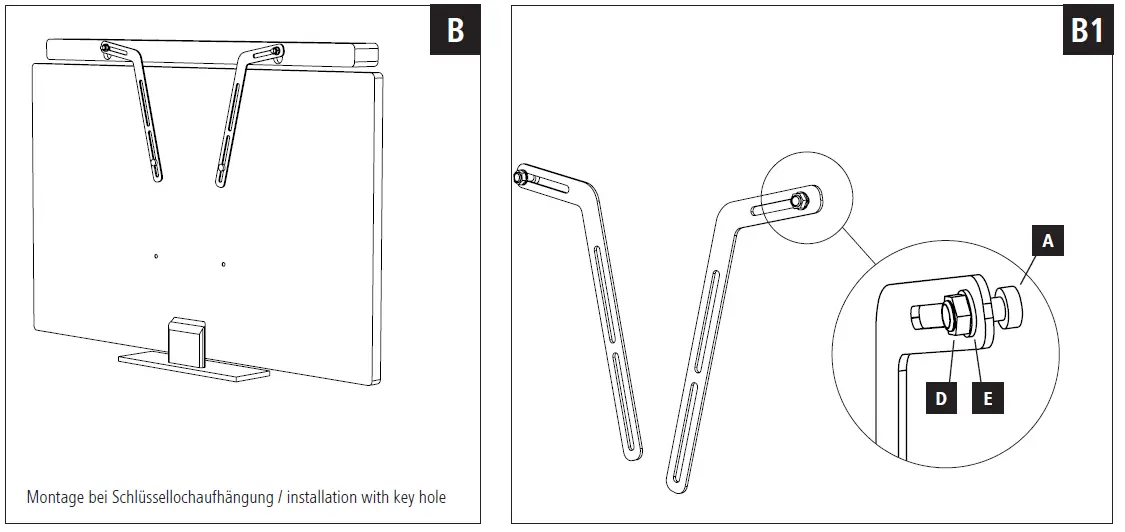 B

Montage bei Schlüssellochaufhängung / installation with key hole

B1

A

D

E