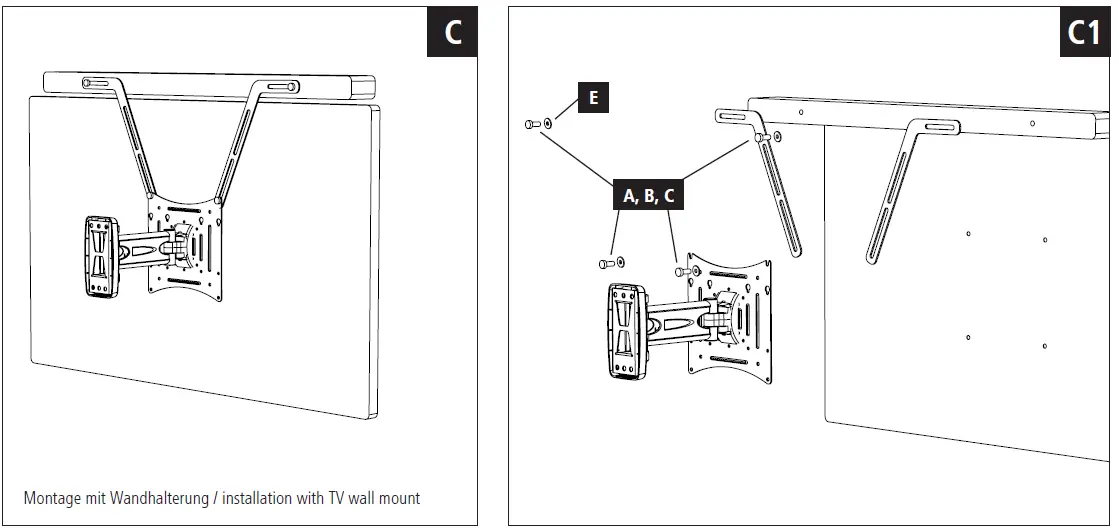 C

Montage mit Wandhalterung / installation with TV wall mount

C1

E

A, B, C