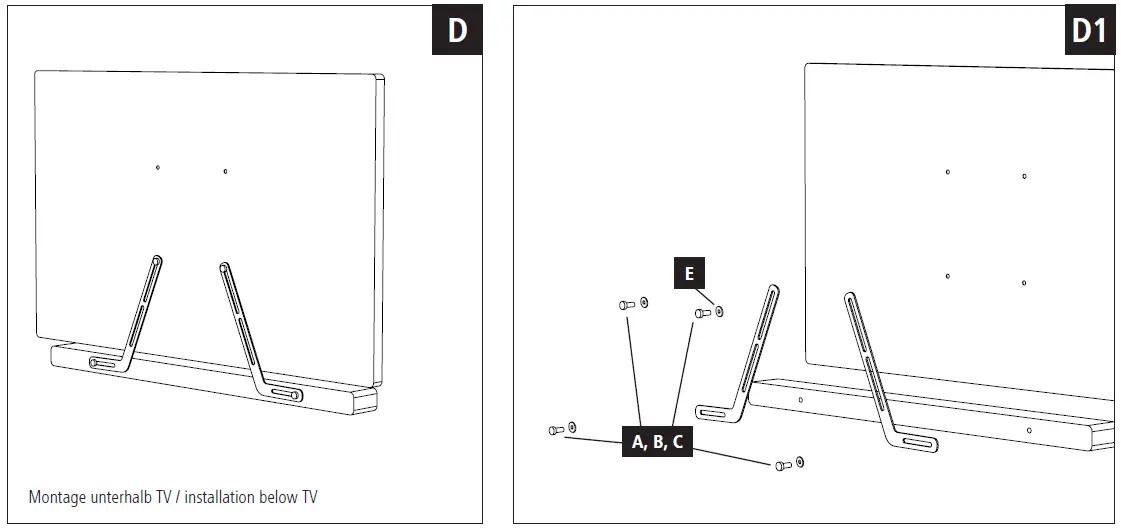 D

Montage unterhalb TV / installation below TV

D1

E

A, B, C