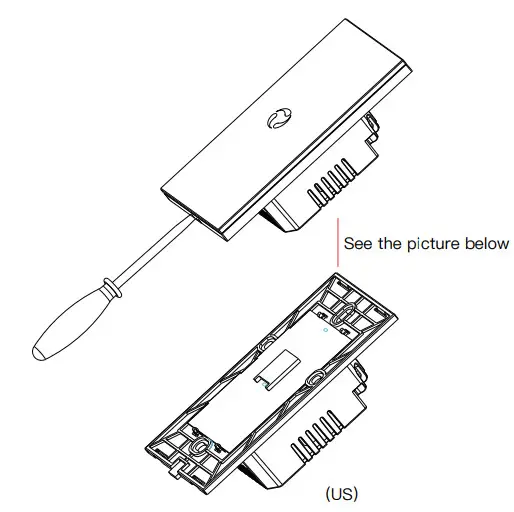 See the picture below

(US)