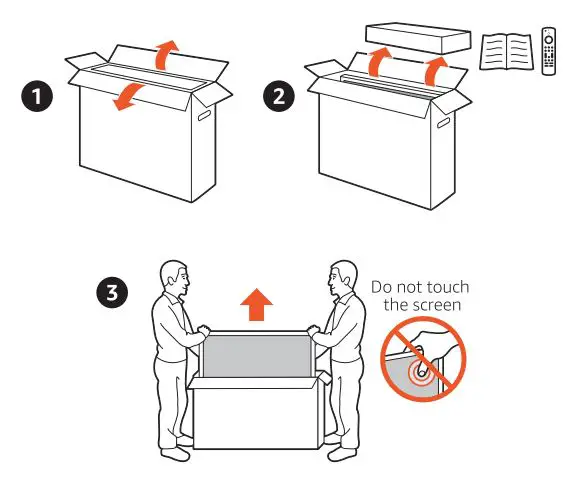 1

2

3

Do not touch the screen