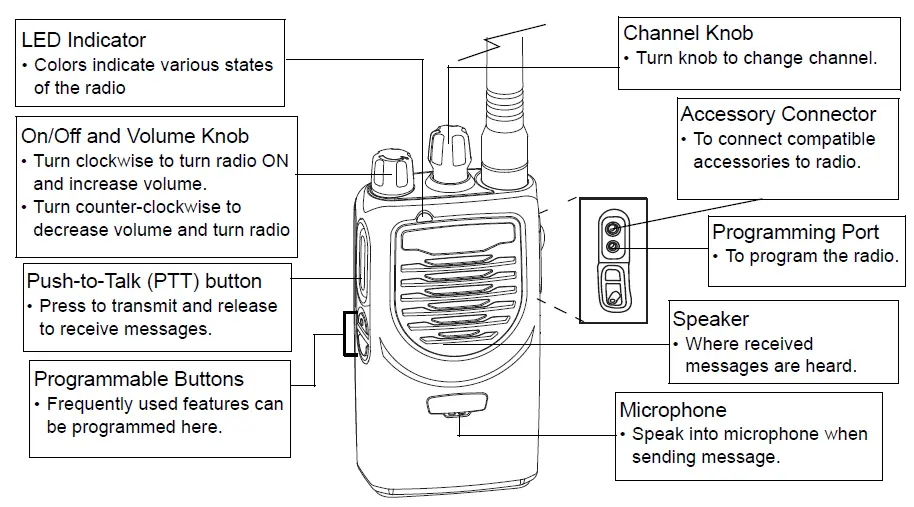 LED Indicator
• Colors indicate various states of the radio

On/Off and Volume Knob
• Turn clockwise to turn radio ON and increase volume.
• Turn counter-clockwise to decrease volume and turn radio

Push-to-Talk (PTT) button
• Press to transmit and release to receive messages.

Programmable Buttons
• Frequently used features can be programmed here.

Channel Knob
• Turn knob to change channel.

Accessory Connector
• To connect compatible accessories to radio.

Programming Port
• To program the radio.

Speaker
• Where received messages are heard.

Microphone
• Speak into microphone when sending message.