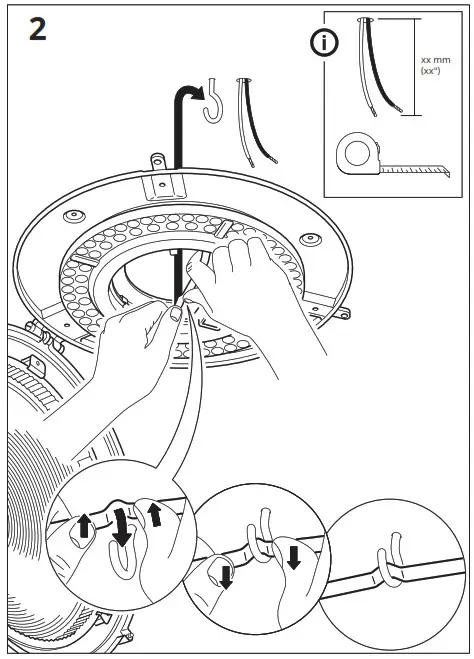 2

i

xx mm
(xx")