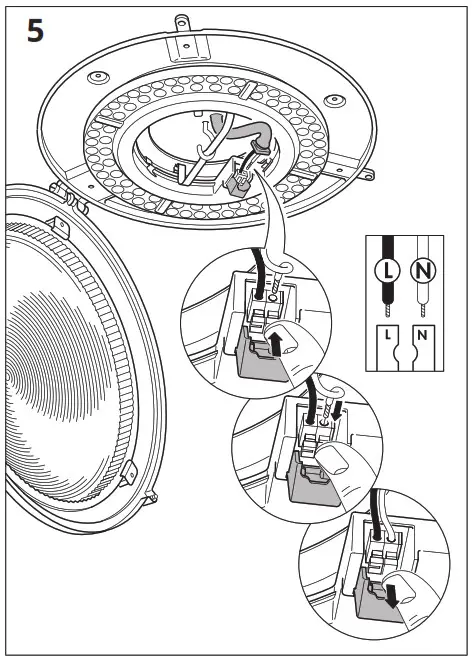 5

L N

L N