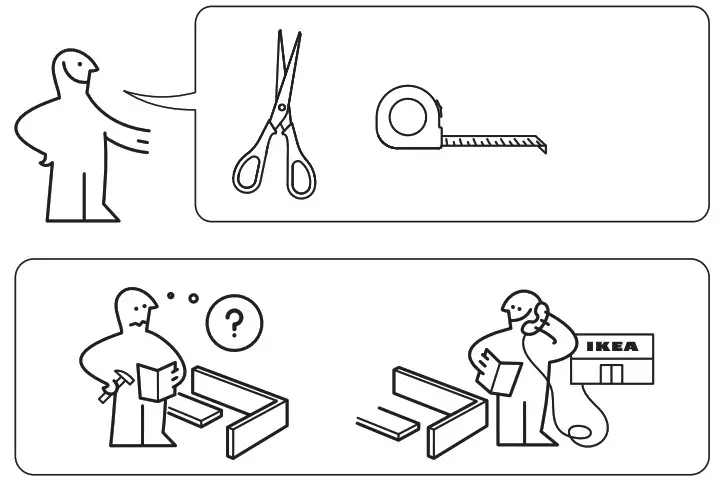 ?

IKEA