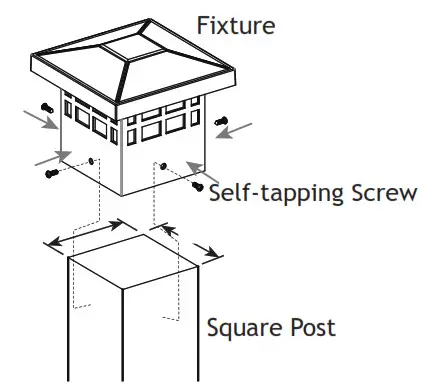 Fixture

Self-tapping Screw

Square Post