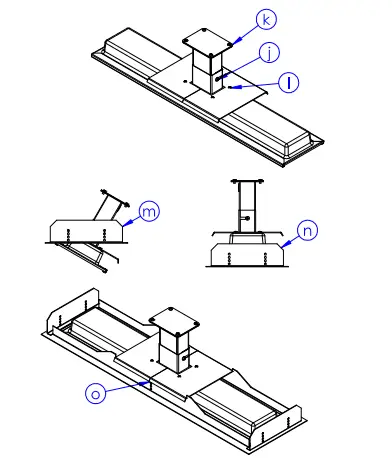 k
j
l
m
n
o