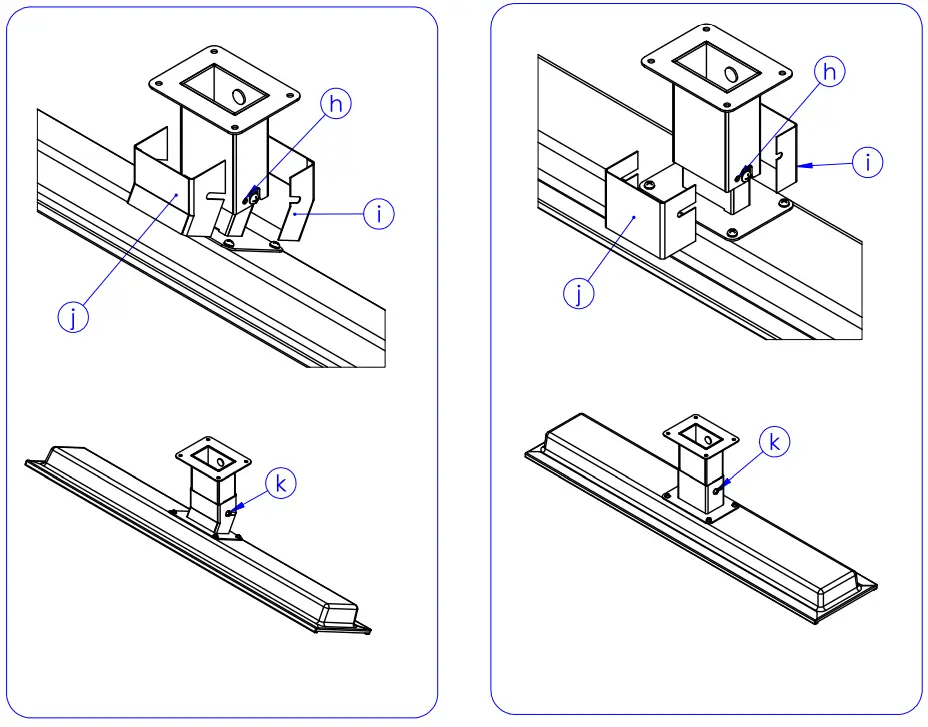 h
i
j
k
h
i
j
k