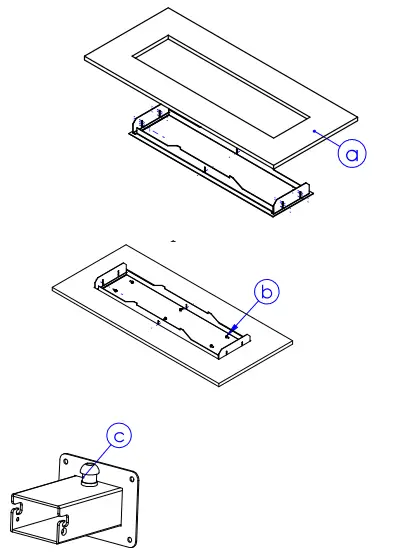 a

b

c