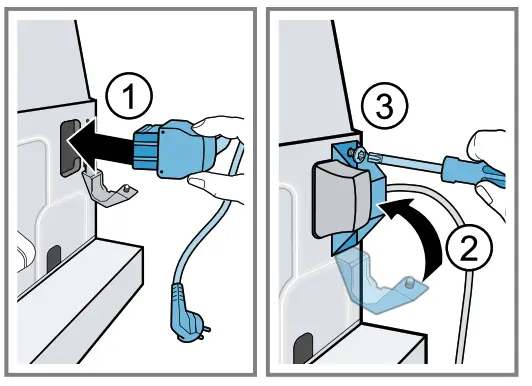 1

3

2