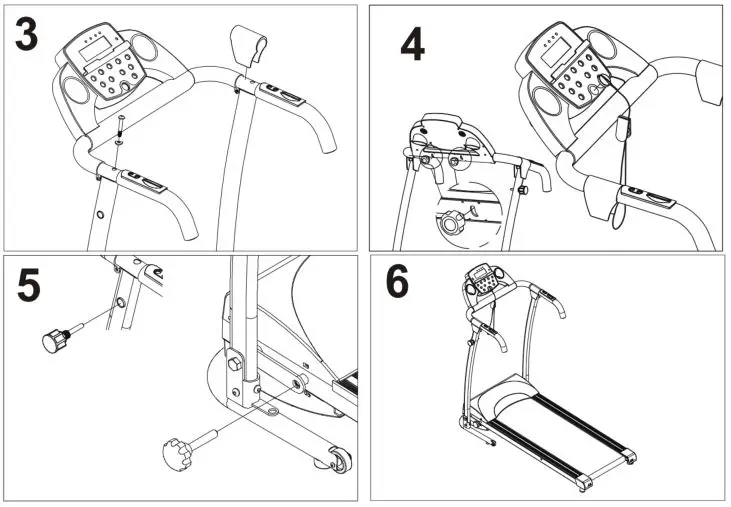 3

4

5

6