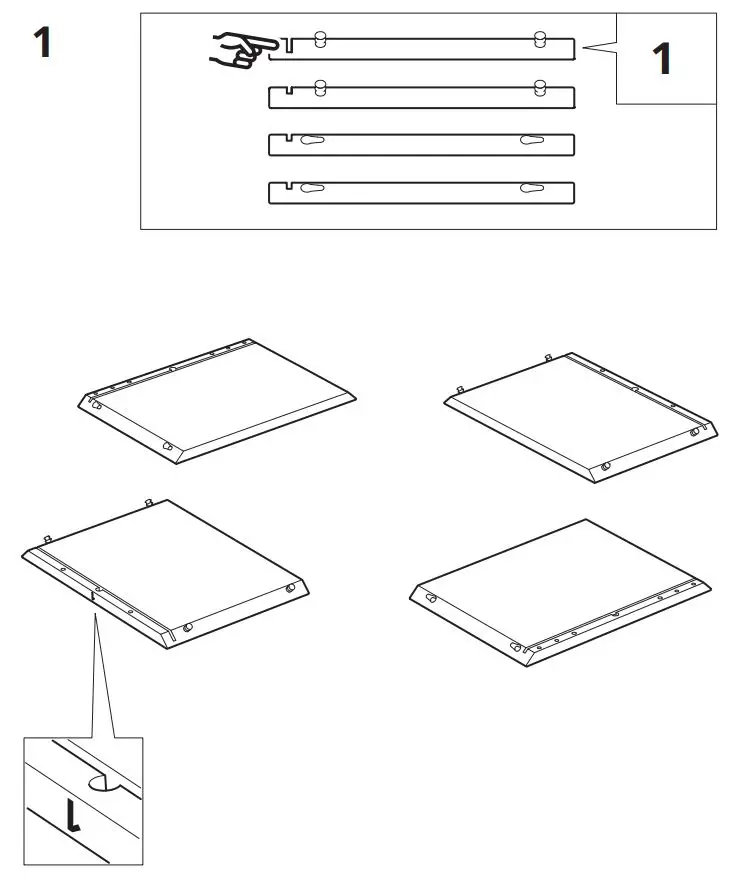 1

1

L