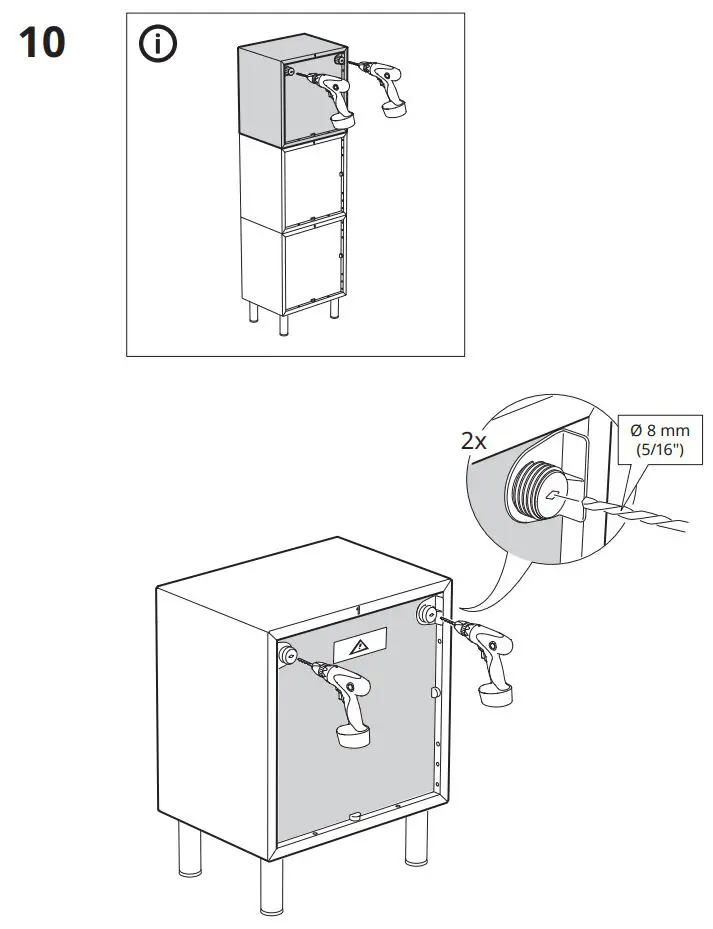 10

2x

Ø 8 mm
(5/16")