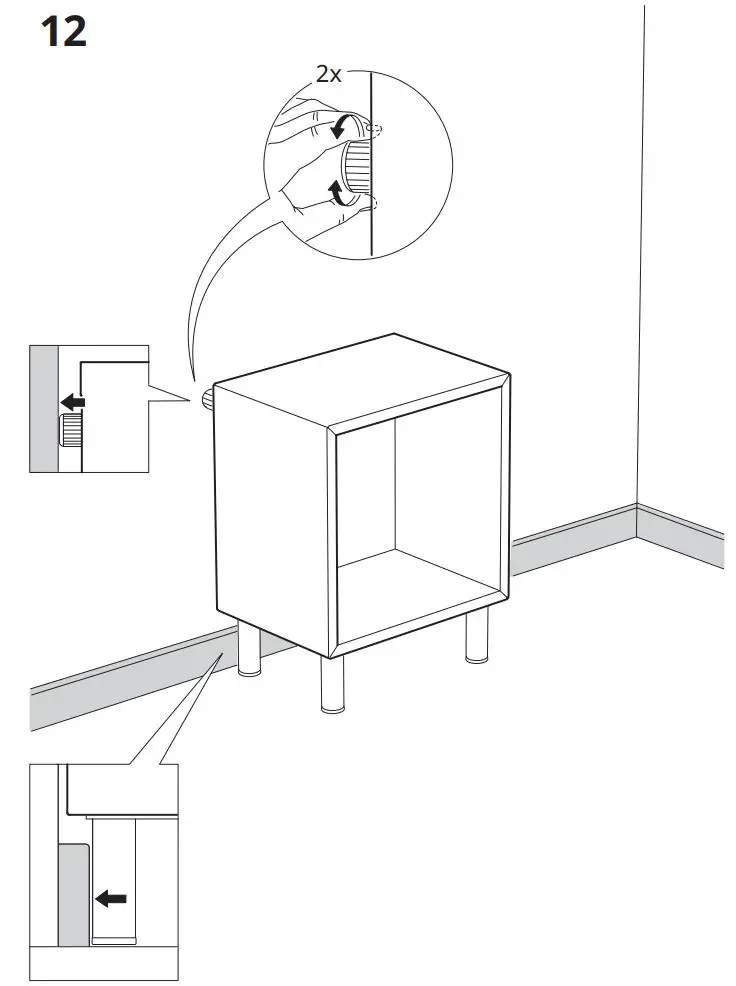 12

2x