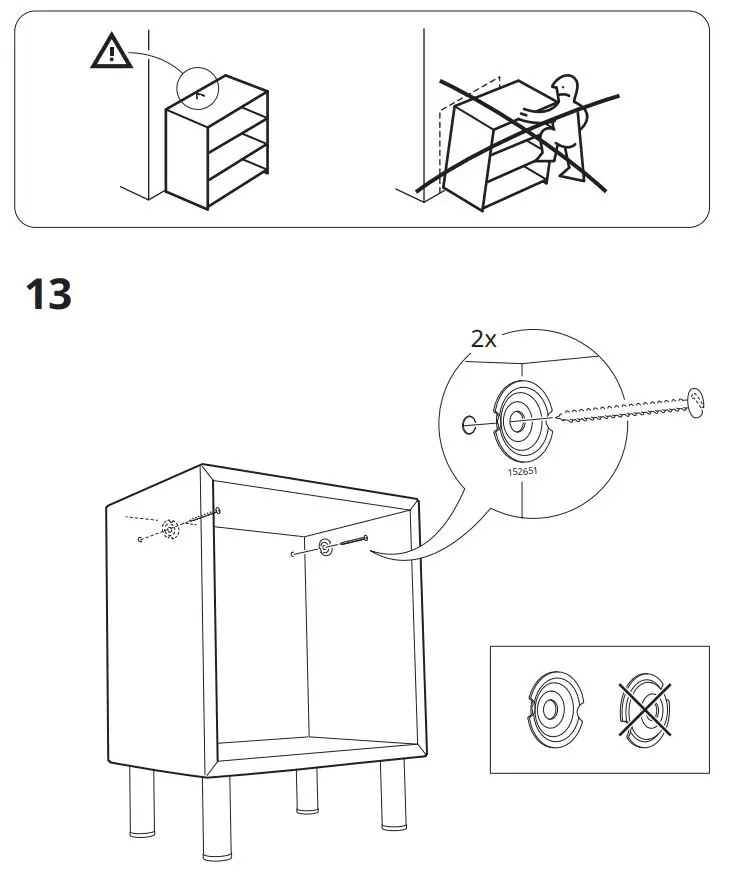 13

2x

152651