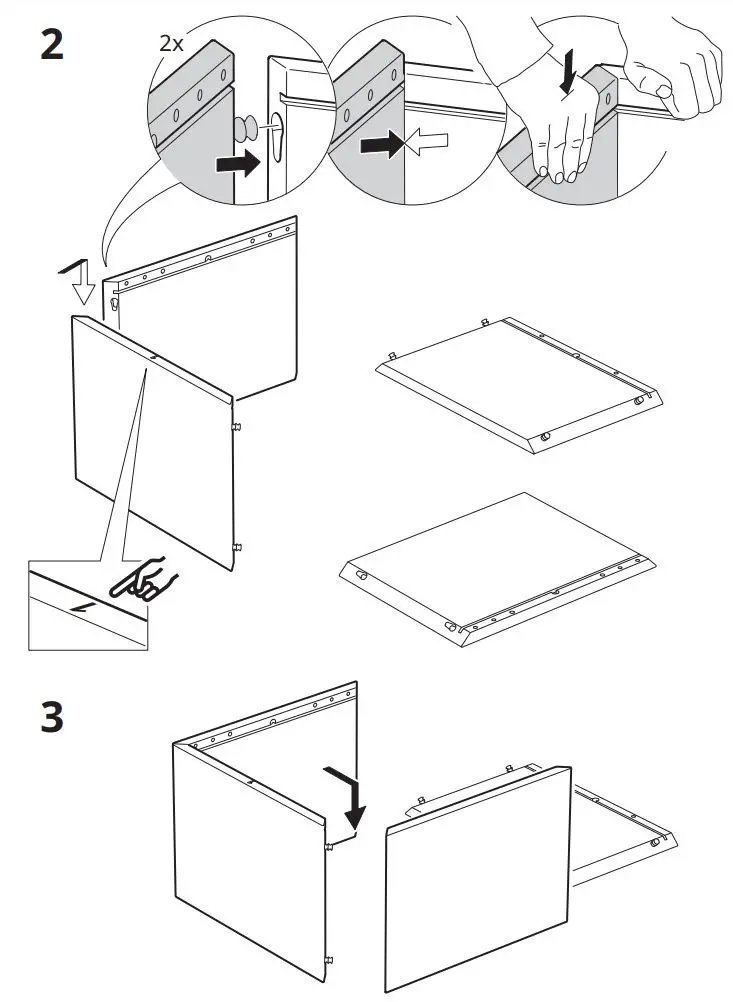 2

2x

3