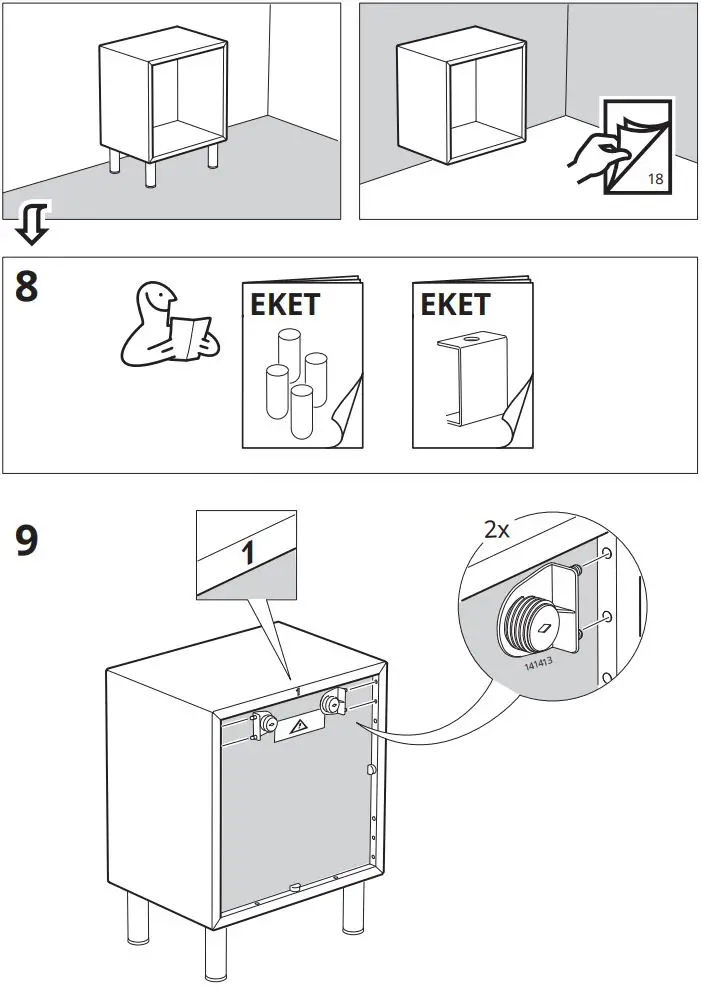 18

8

EKET

EKET

9

1

2x

141413