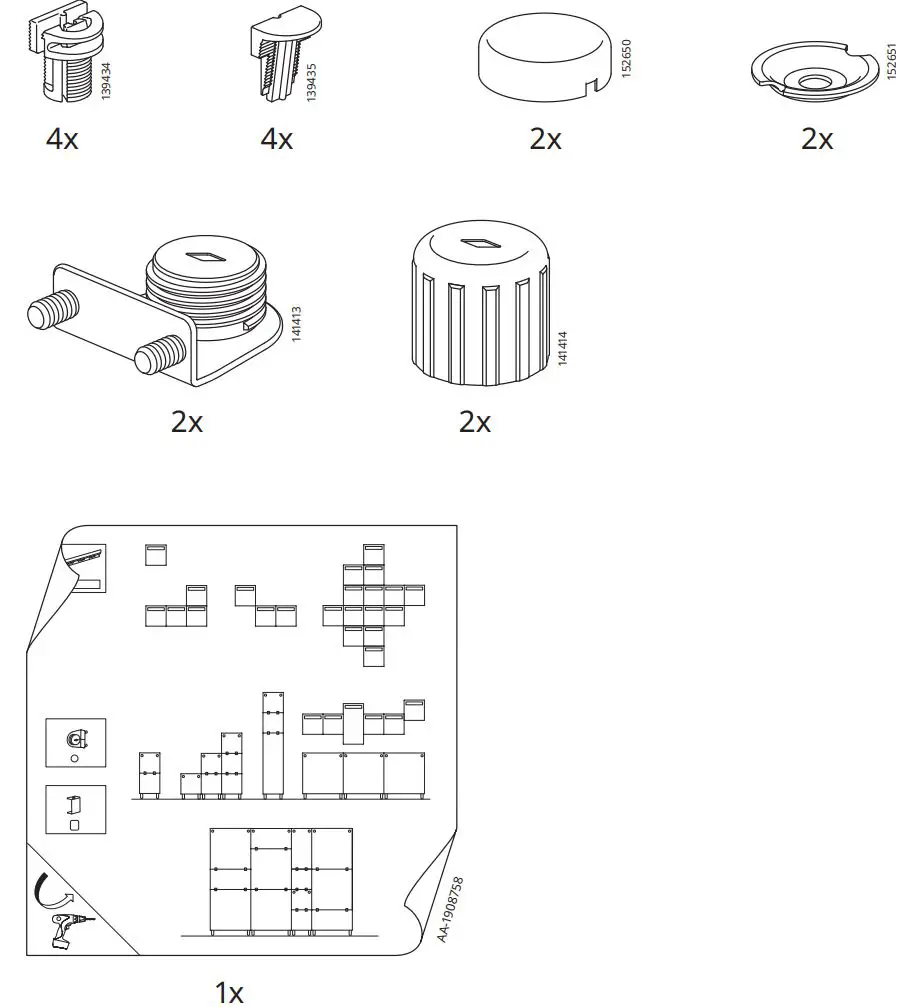 139434
4x

139435
4x

152650
2x

152651
2x

141413
2x

141414
2x

AA-1908758

1x