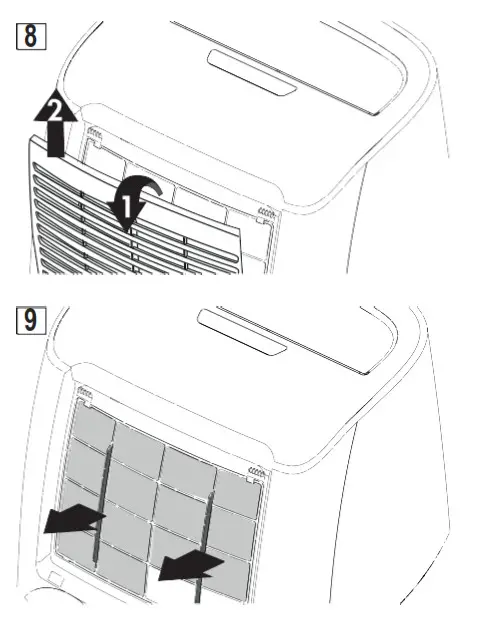 8

2

1

9