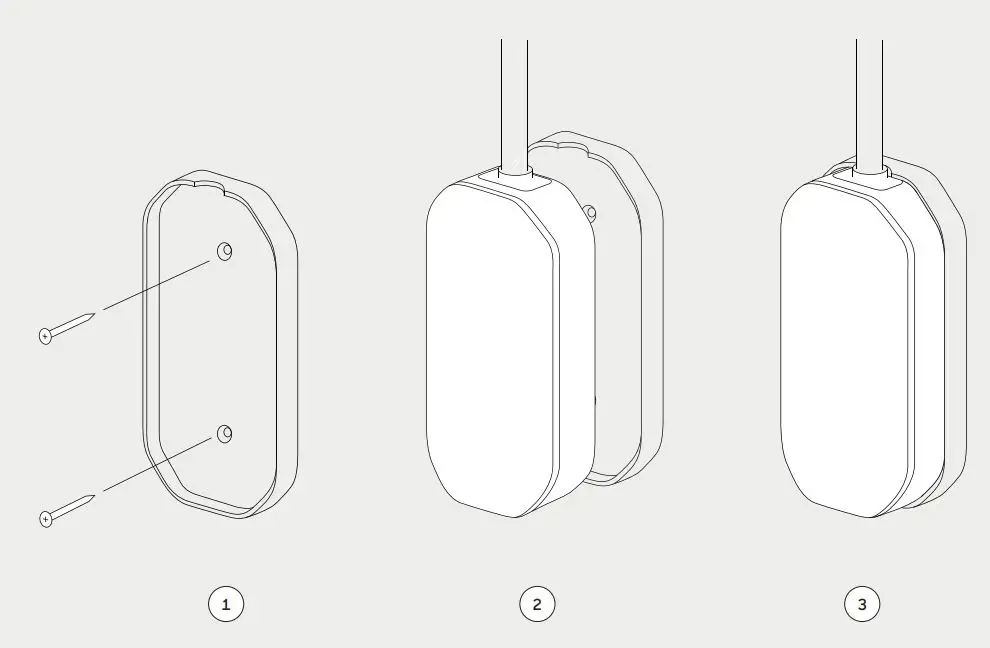 1

2

3