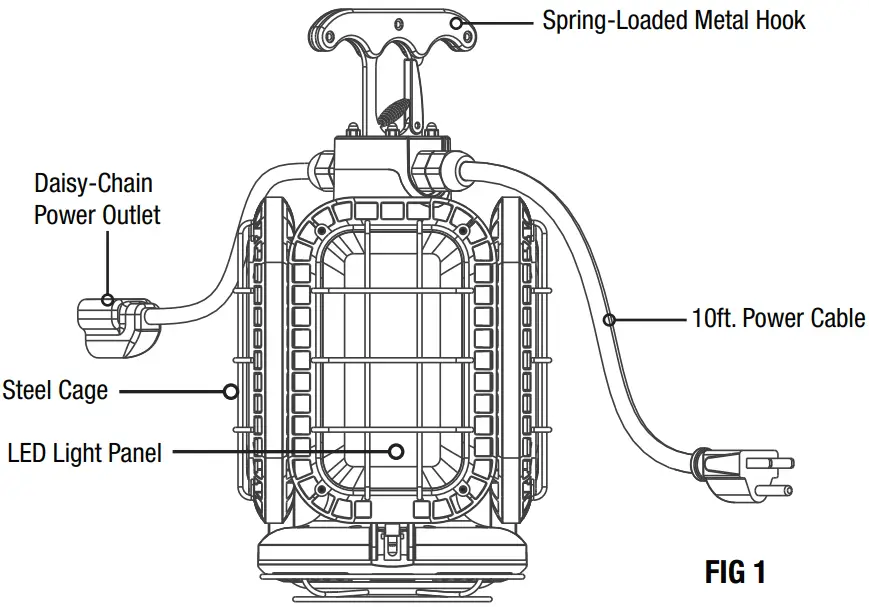 Spring-Loaded Metal Hook

Daisy-Chain
Power Outlet

10ft. Power Cable

Steel Cage

LED Light Panel

FIG 1