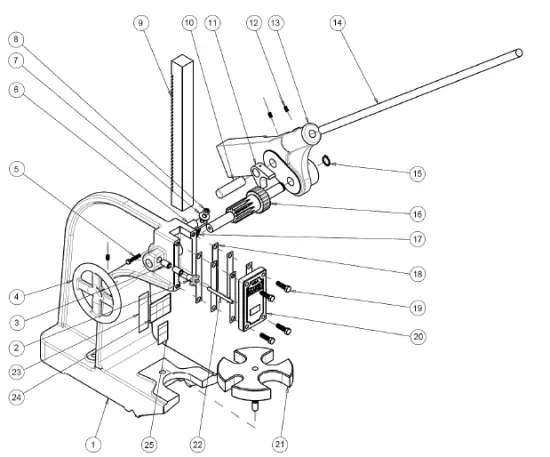 9
10
11
12
13
14
8
7
6
5
15
16
17
18
19
20
4
3
2
23
24
1
25
22
21