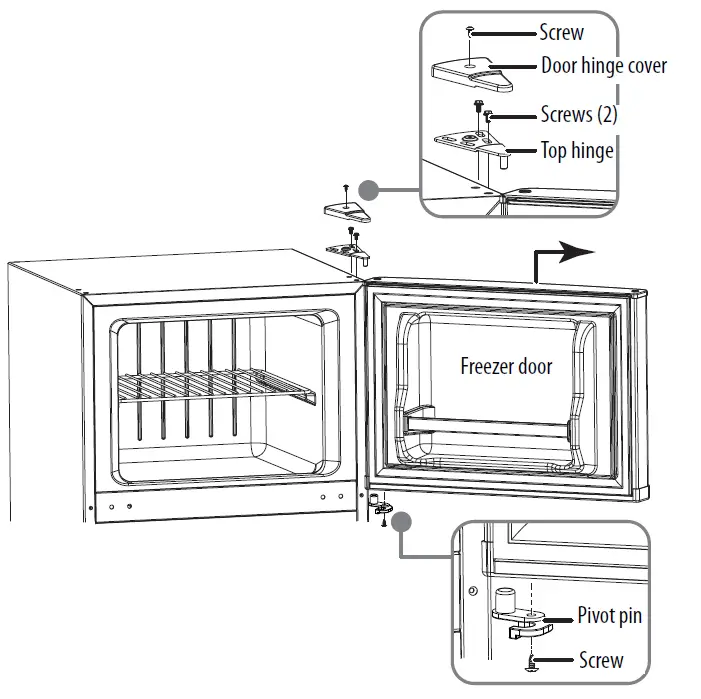 Screw
Door hinge cover
Screws (2)
Top hinge

Freezer door

Pivot pin
Screw