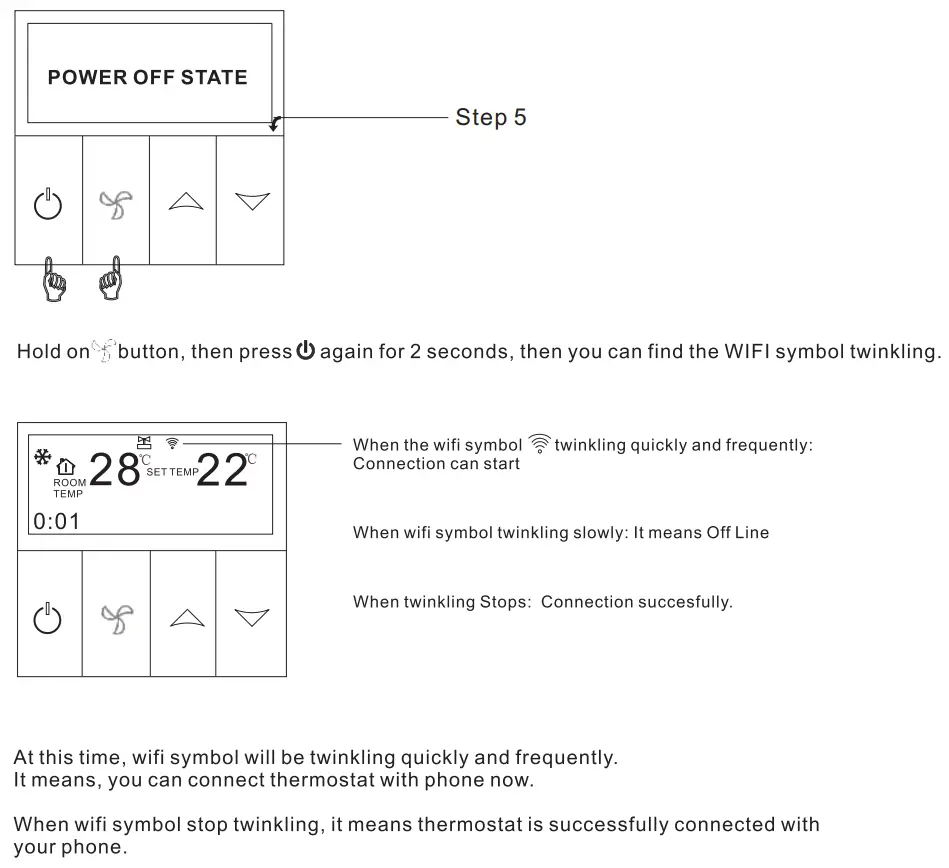 POWER OFF STATE

Step 5

Hold on button, then press again for 2 seconds, then you can find the WIFI symbol twinkling.

ROOM TEMP 28℃ SET TEMP 22℃

0:01

When the wifi symbol twinkling quickly and frequently: Connection can start

When wifi symbol twinkling slowly: It means Off Line

When twinkling Stops: Connection succesfully.

At this time, wifi symbol will be twinkling quickly and frequently.
It means, you can connect thermostat with phone now.

When wifi symbol stop twinkling, it means thermostat is successfully connected with your phone.