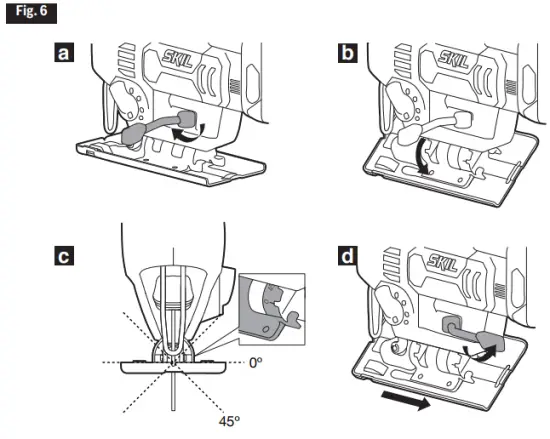 Fig. 6

a

SKIL

b

SKIL

c

0º

45º

d

SKIL