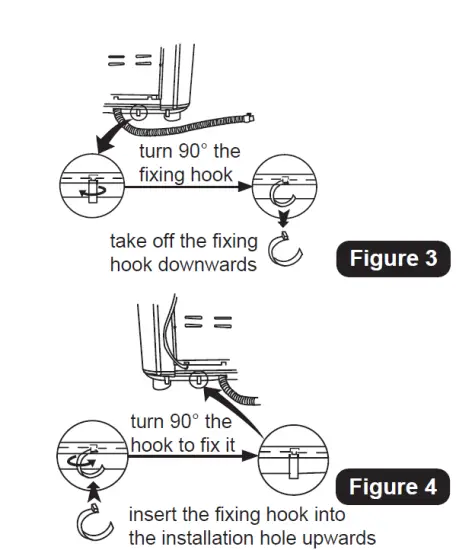 turn 90° the fixing hook

take off the fixing hook downwards

Figure 3

turn 90° the hook to fix it

Figure 4

insert the fixing hook into the installation hole upwards