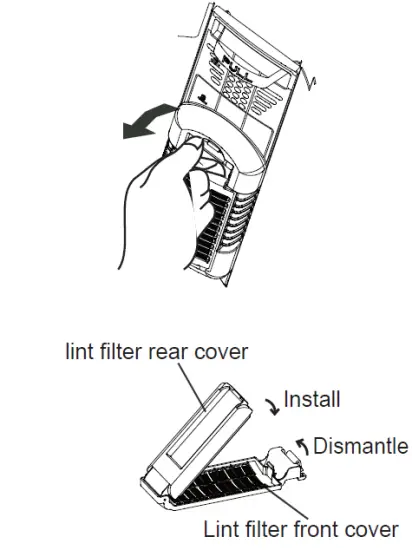 PULL

lint filter rear cover

Install

Dismantle

Lint filter front cover