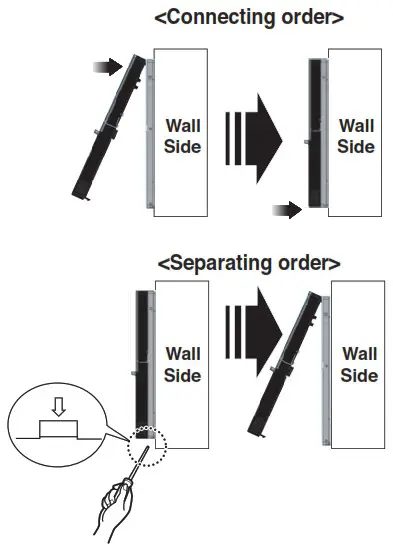 <Connecting order>

Wall Side

Wall Side

<Separating order>

Wall Side

Wall Side