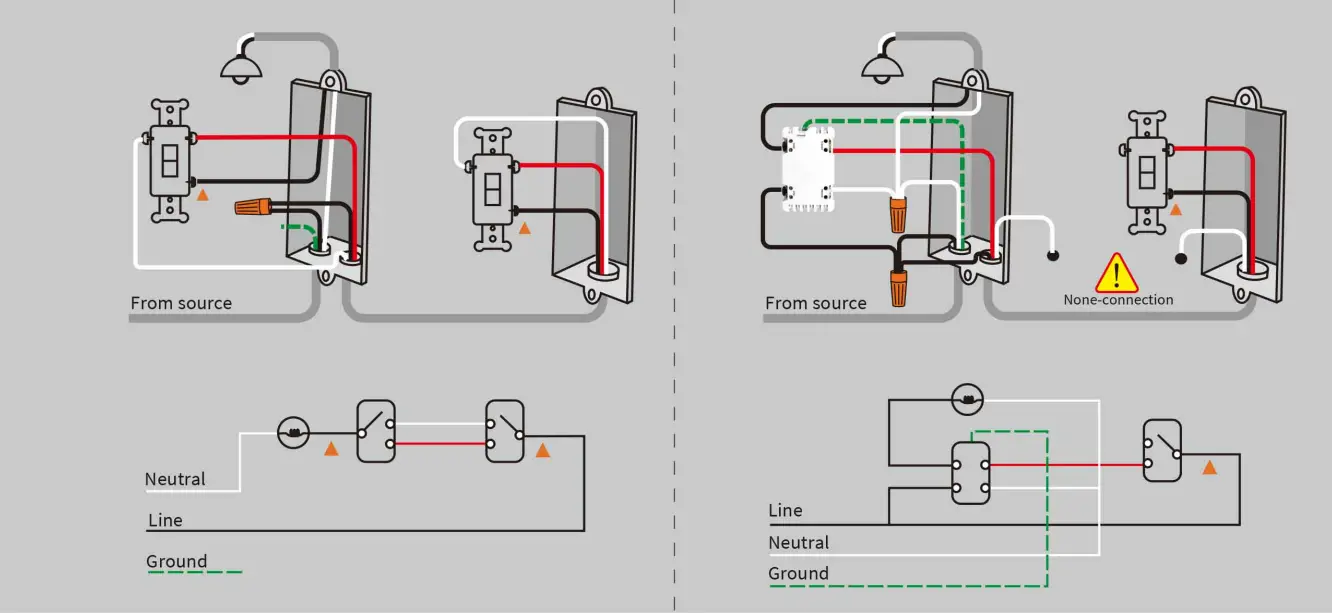 From source

Neutral

Line

Ground

From source

None-connection

Line

Neutral

Ground