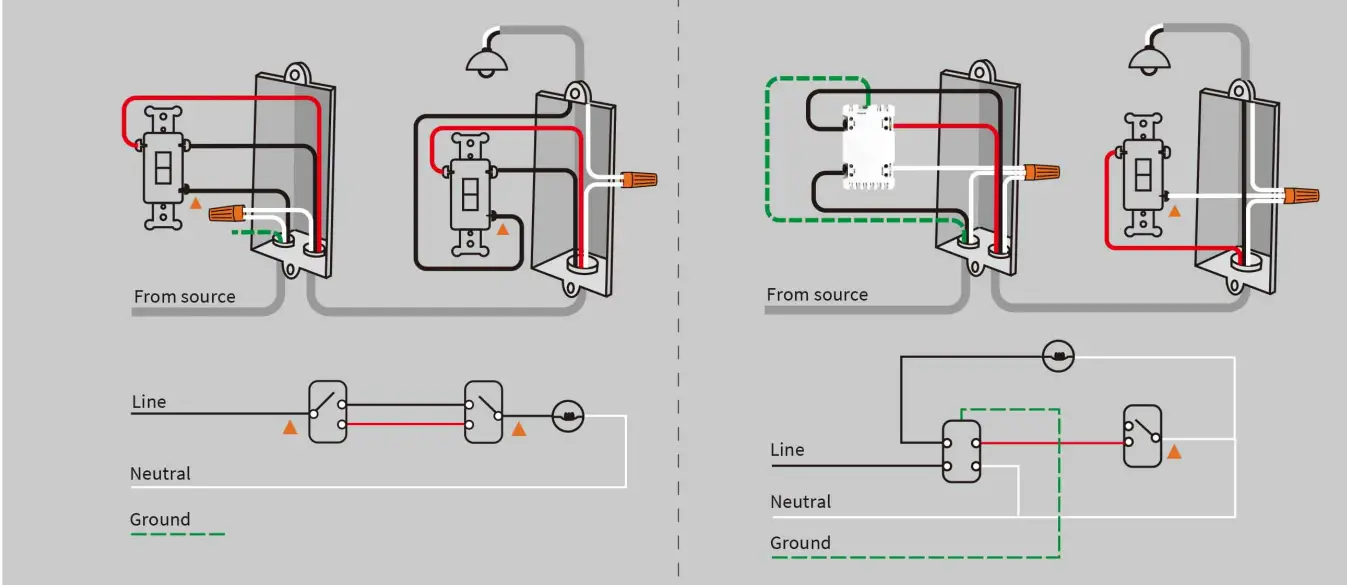 From source

Line

Neutral

Ground

From source

Line

Neutral

Ground