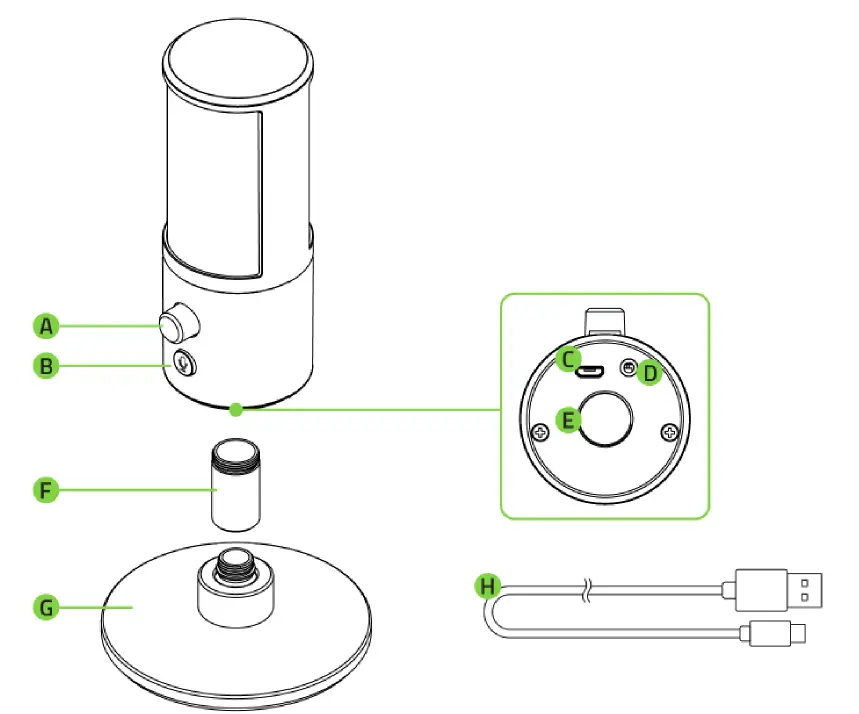 A
B
C
D
E
F
G
H