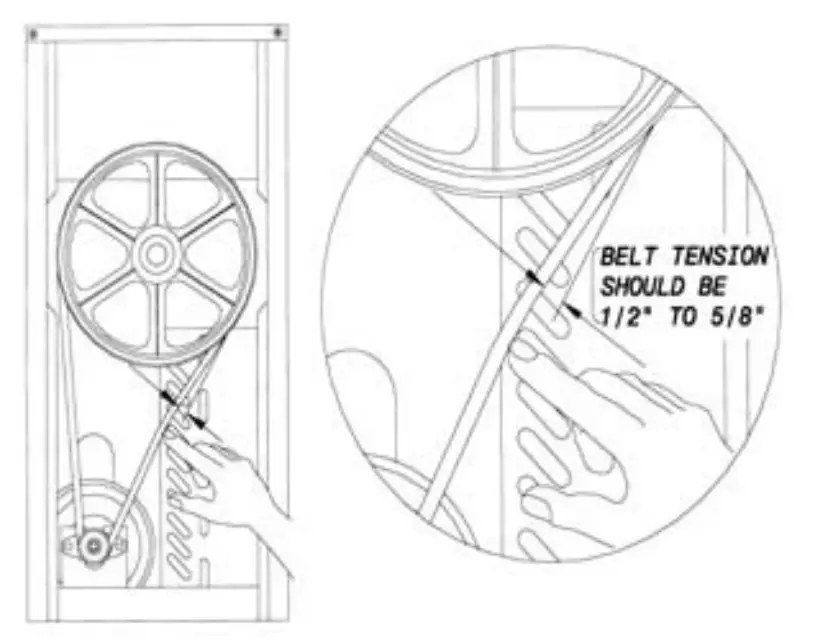 BELT TENSION SHOULD BE 1/2" TO 5/8"