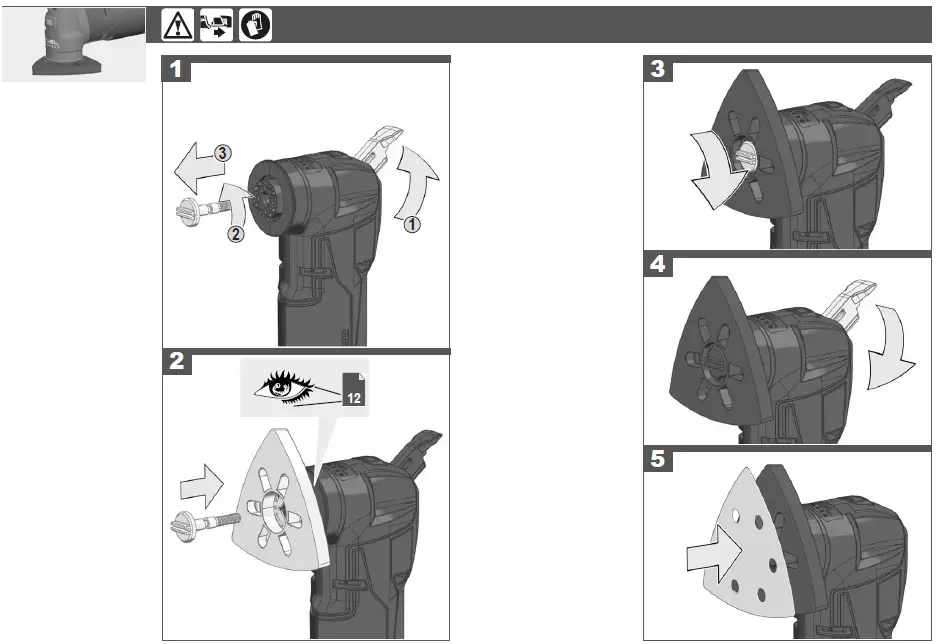 1
3
2
1
2
12
3
4
5