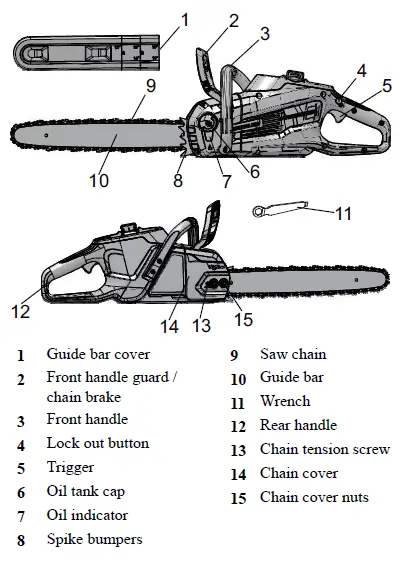 1
2
3
4
5
9
10
8
7
6
11
12
14
13
15

1 Guide bar cover
2 Front handle guard / chain brake
3 Front handle
4 Lock out button
5 Trigger
6 Oil tank cap
7 Oil indicator
8 Spike bumpers

9 Saw chain
10 Guide bar
11 Wrench
12 Rear handle
13 Chain tension screw
14 Chain cover
15 Chain cover nuts