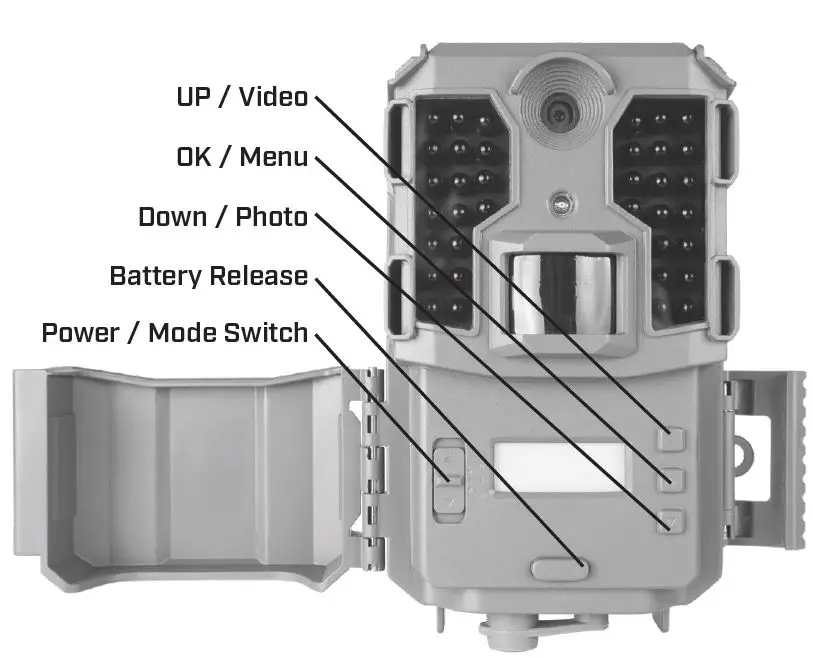 UP / Video
OK / Menu
Down / Photo
Battery Release
Power / Mode Switch