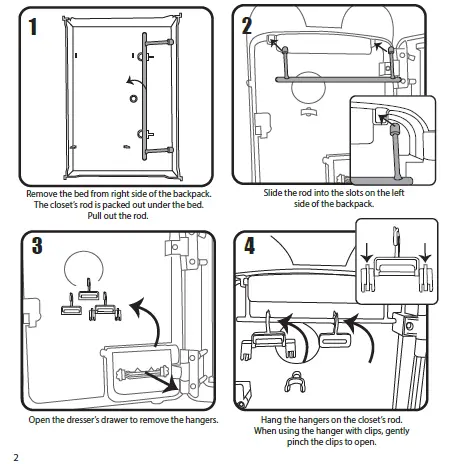 1

Remove the bed from right side of the backpack. The closet's rod is packed out under the bed. Pull out the rod.

2

Slide the rod into the slots on the left side of the backpack.

3

Open the dresser's drawer to remove the hangers.

4

Hang the hangers on the closet's rod. When using the hanger with clips, gently pinch the clips to open.

2