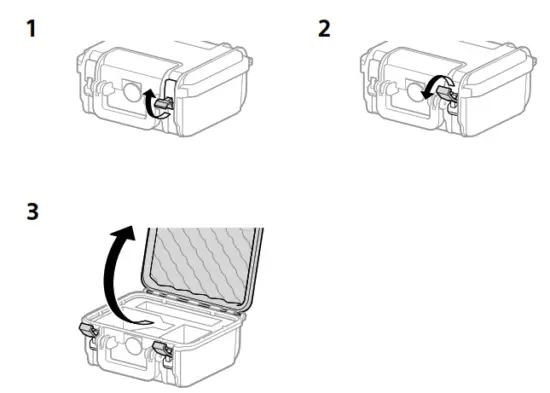 1

2

3