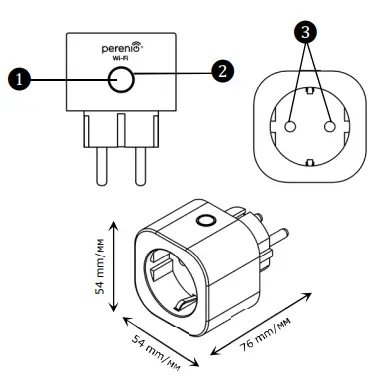 perenio®
Wi-Fi

1

2

3

54 mm/мм

54 mm/мм

76 mm/мм