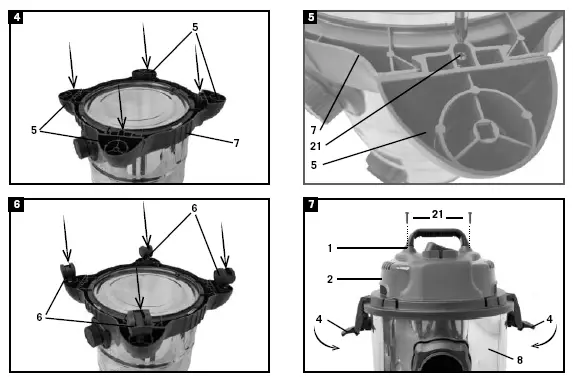 4

5

5

7

5

7

21

5

6

6

6

7

21

1

2

4

4

8