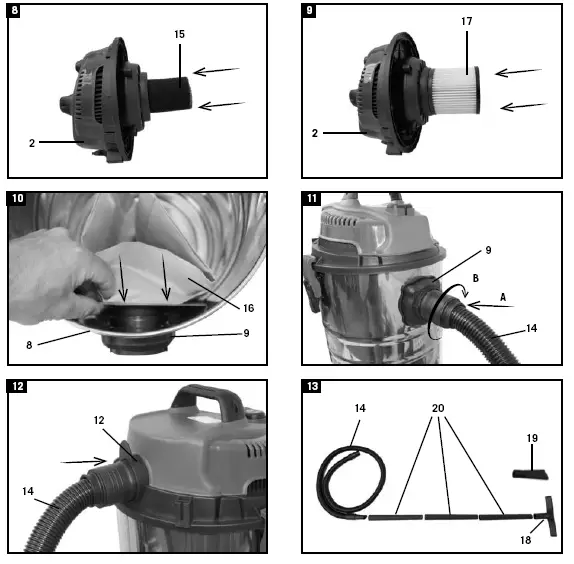 8
15
2

9
17
2

10
16
8
9

11
9
B
A
14

12
12
14

13
14
20
19
18