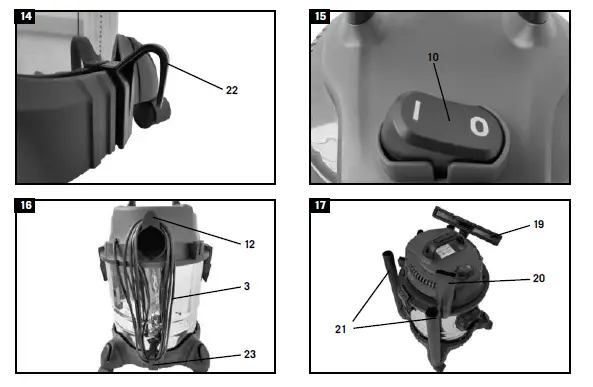 14

22

15

10

I

O

16

12

3

23

17

19

20

21