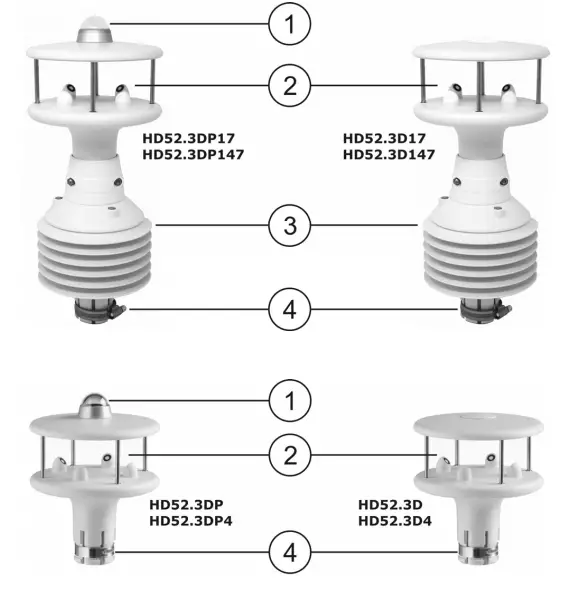 1

2

HD52.3DP17
HD52.3DP147

HD52.3D17
HD52.3D147

3

4

1

2

HD52.3DP
HD52.3DP4

HD52.3D
HD52.3D4

4