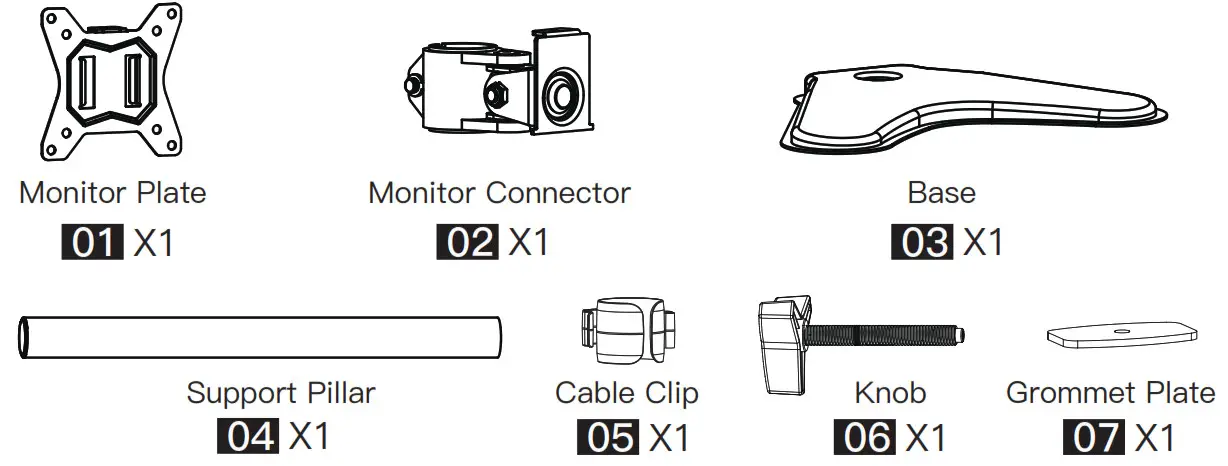 Monitor Plate
01 X1

Monitor Connector
02 X1

Base
03 X1

Support Pillar
04 X1

Cable Clip
05 X1

Knob
06 X1

Grommet Plate
07 X1